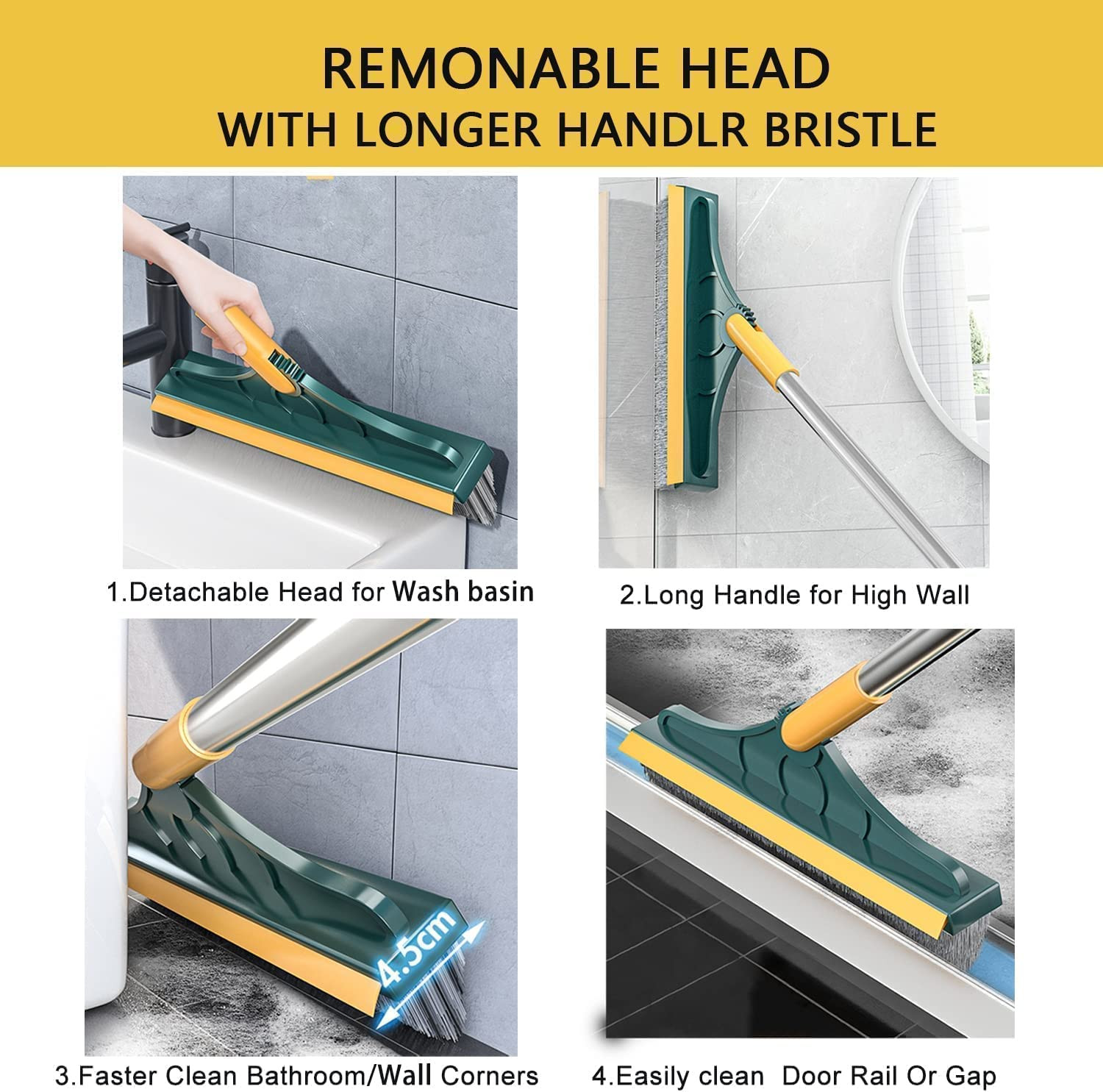 REMONABLE HEAD
WITH LONGER HANDLR BRISTLE

1.Detachable Head for Wash basin

2.Long Handle for High Wall

4.5cm

3.Faster Clean Bathroom/Wall Corners

4.Easily clean Door Rail Or Gap